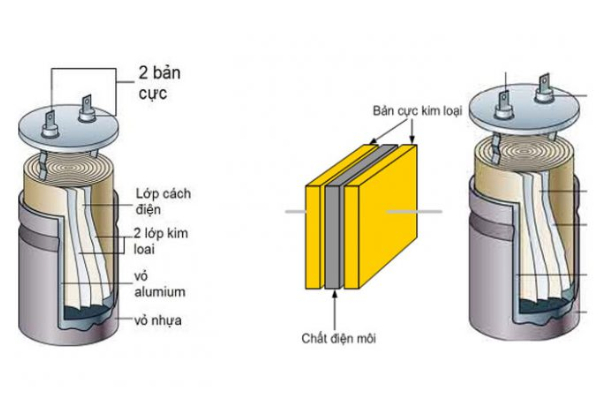 2 bản cực

Lớp cách điện

2 lớp kim loại

vỏ alumium

vỏ nhựa

Bản cực kim loại

Chất điện môi